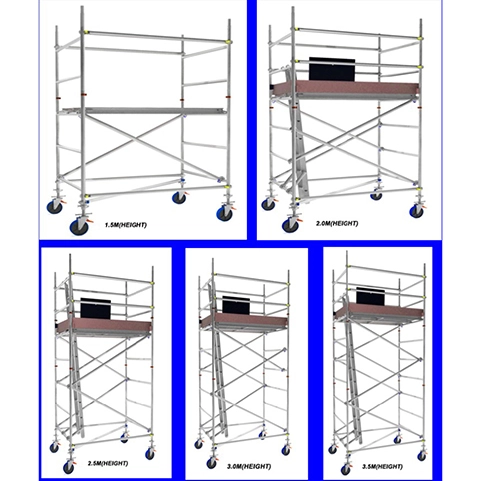 1.5M(HEIGHT)

2.0M(HEIGHT)

2.5M(HEIGHT)

3.0M(HEIGHT)

3.5M(HEIGHT)