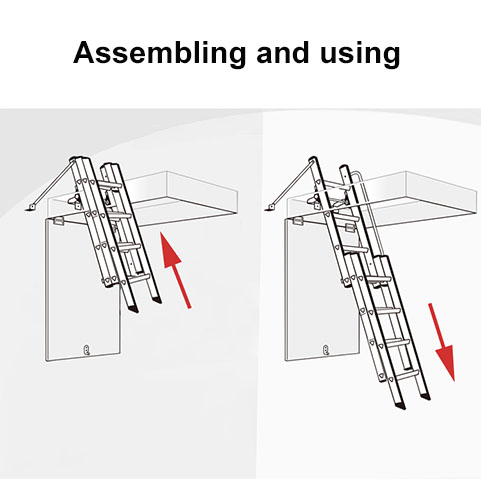 Assembling and using